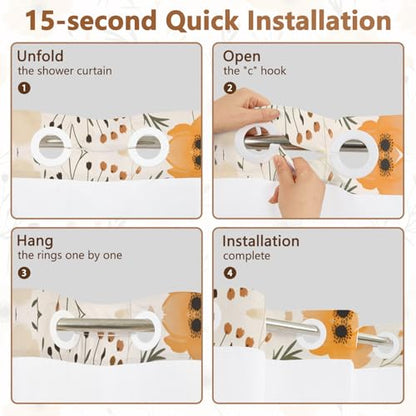 15-second Quick Installation

Unfold
the shower curtain
1

Open
the "c" hook
2

Hang
the rings one by one
3

Installation
complete
4