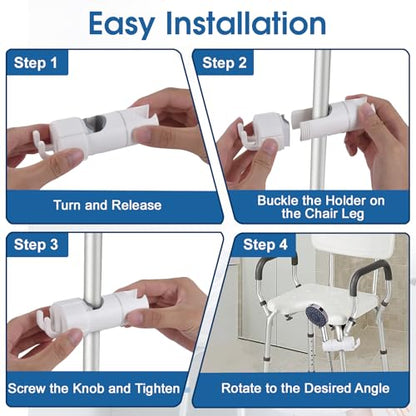 Easy Installation

Step 1

Turn and Release

Step 2

Buckle the Holder on the Chair Leg

Step 3

Screw the Knob and Tighten

Step 4

Rotate to the Desired Angle