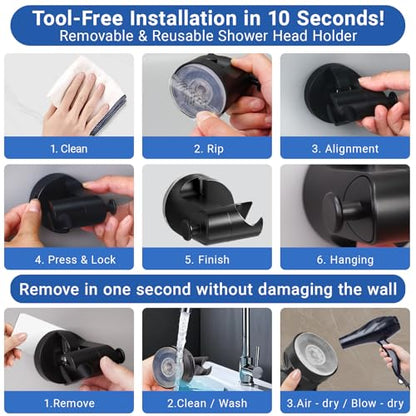 Tool-Free Installation in 10 Seconds!
Removable & Reusable Shower Head Holder

1. Clean

2. Rip

3. Alignment

4. Press & Lock

5. Finish

6. Hanging

Remove in one second without damaging the wall

1.Remove

2.Clean / Wash

3.Air - dry / Blow - dry