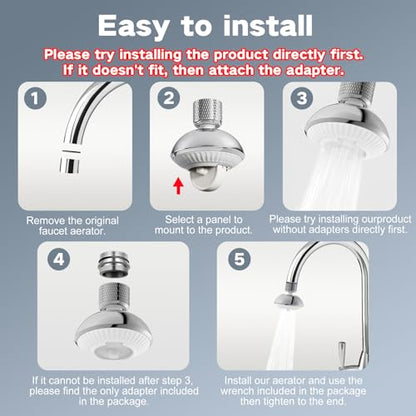 Easy to install

Please try installing the product directly first. If it doesn't fit, then attach the adapter.

1

Remove the original faucet aerator.

2

Select a panel to mount to the product.

3

Please try installing ourproduct without adapters directly first.

4

If it cannot be installed after step 3, please find the only adapter included in the package.

5

Install our aerator and use the wrench included in the package then tighten to the end.