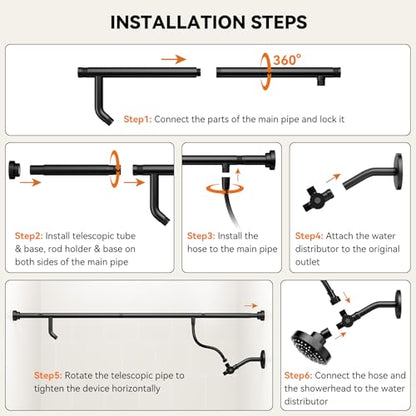 INSTALLATION STEPS

360°

Step1: Connect the parts of the main pipe and lock it

Step2: Install telescopic tube & base, rod holder & base on both sides of the main pipe

Step3: Install the hose to the main pipe

Step4: Attach the water distributor to the original outlet

Step5: Rotate the telescopic pipe to tighten the device horizontally

Step6: Connect the hose and the showerhead to the water distributor