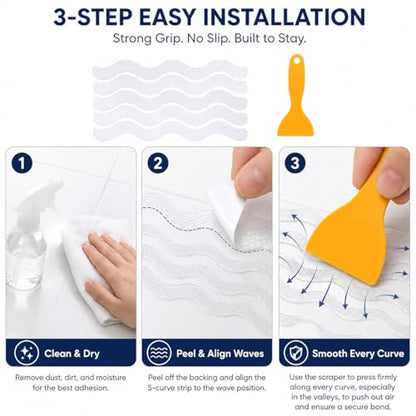 3-STEP EASY INSTALLATION

Strong Grip. No Slip. Built to Stay.

1

Clean & Dry

Remove dust, dirt, and moisture for the best adhesion.

2

Peel & Align Waves

Peel off the backing and align the S-curve strip to the wave position.

3

Smooth Every Curve

Use the scraper to press firmly along every curve, especially in the valleys, to push out air and ensure a secure bond.