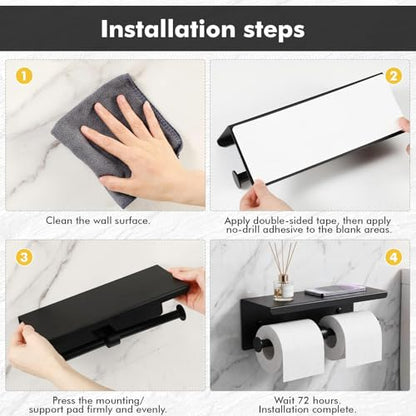 Installation steps

1

Clean the wall surface.

2

Apply double-sided tape, then apply no-drill adhesive to the blank areas.

3

Press the mounting/ support pad firmly and evenly.

4

Wait 72 hours. Installation complete.