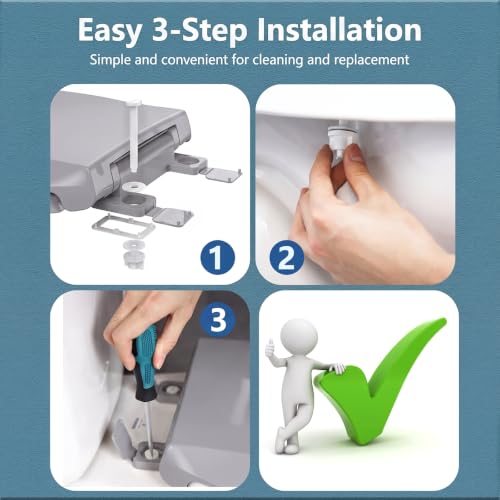 Easy 3-Step Installation

Simple and convenient for cleaning and replacement

1

2

3