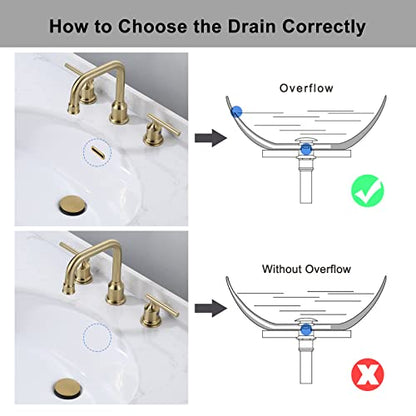 How to Choose the Drain Correctly

Overflow

Without Overflow