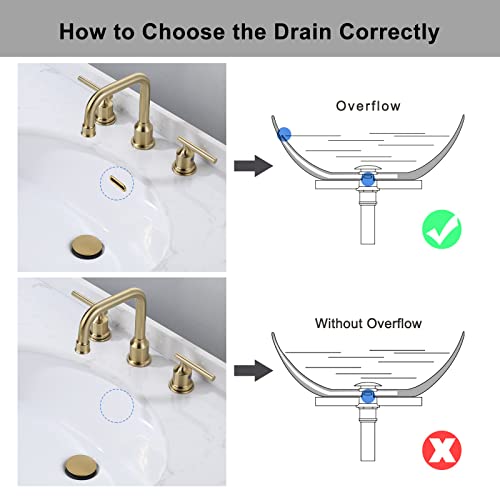 How to Choose the Drain Correctly

Overflow

Without Overflow