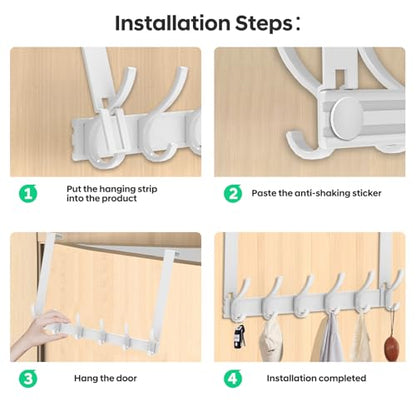 Installation Steps:

1 Put the hanging strip into the product

2 Paste the anti-shaking sticker

3 Hang the door

4 Installation completed