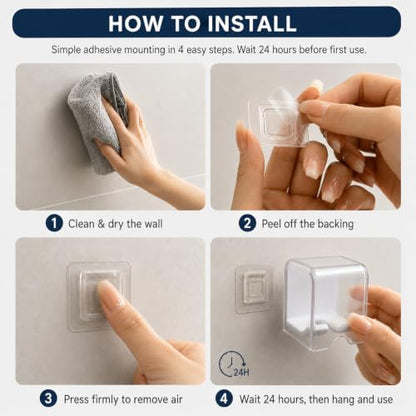 HOW TO INSTALL

Simple adhesive mounting in 4 easy steps. Wait 24 hours before first use.

1 Clean & dry the wall

2 Peel off the backing

3 Press firmly to remove air

24H

4 Wait 24 hours, then hang and use