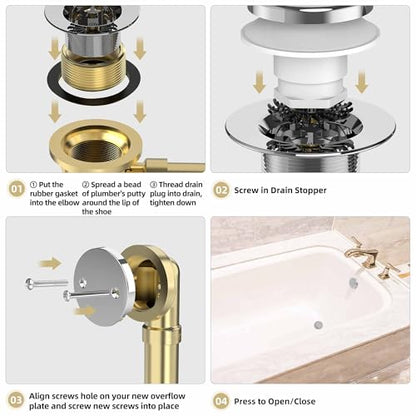 01

① Put the rubber gasket into the elbow

② Spread a bead of plumber's putty around the lip of the shoe

③ Thread drain plug into drain, tighten down

02 Screw in Drain Stopper

03 Align screws hole on your new overflow plate and screw new screws into place

04 Press to Open/Close