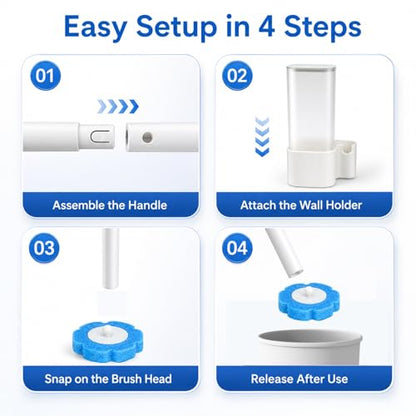 Easy Setup in 4 Steps

01

Assemble the Handle

02

Attach the Wall Holder

03

Snap on the Brush Head

04

Release After Use