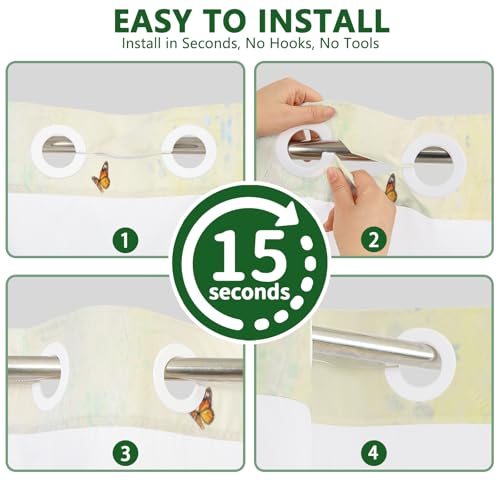 EASY TO INSTALL
Install in Seconds, No Hooks, No Tools

1

2

15
seconds

3

4