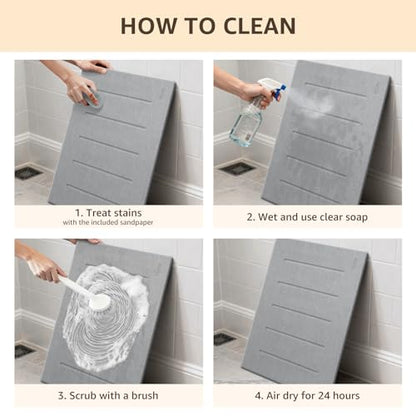 HOW TO CLEAN

1. Treat stains
with the included sandpaper

2. Wet and use clear soap

3. Scrub with a brush

4. Air dry for 24 hours