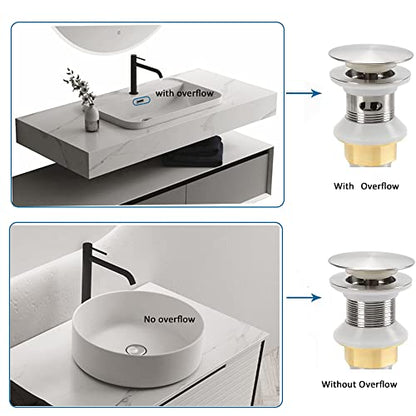 with overflow

With Overflow

No overflow

Without Overflow