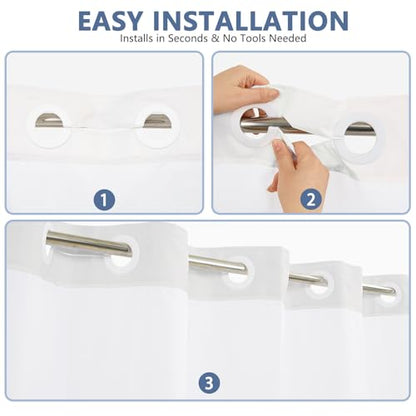 EASY INSTALLATION
Installs in Seconds & No Tools Needed

1

2

3