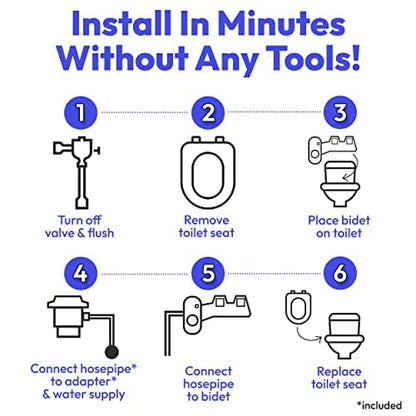 Install In Minutes Without Any Tools!

1

Turn off valve & flush

2

Remove toilet seat

3

Place bidet on toilet

4

Connect hosepipe* to adapter* & water supply

5

Connect hosepipe to bidet

6

Replace toilet seat

*included