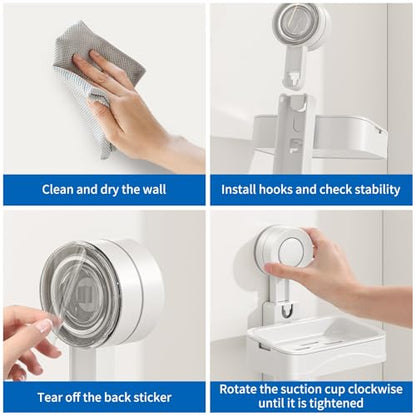 Clean and dry the wall

Install hooks and check stability

Tear off the back sticker

Rotate the suction cup clockwise until it is tightened