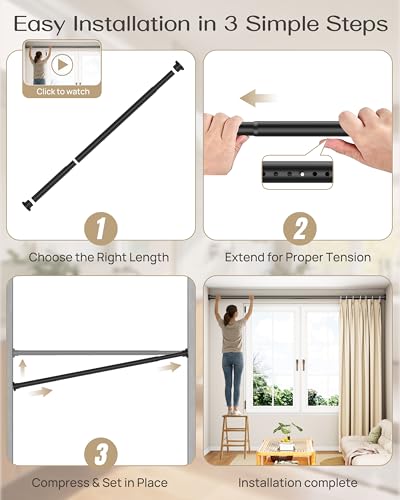 Easy Installation in 3 Simple Steps

Click to watch

1

Choose the Right Length

2

Extend for Proper Tension

3

Compress & Set in Place

Installation complete