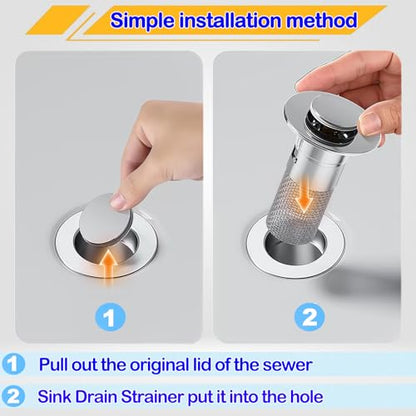 Simple installation method

1

2

1 Pull out the original lid of the sewer

2 Sink Drain Strainer put it into the hole