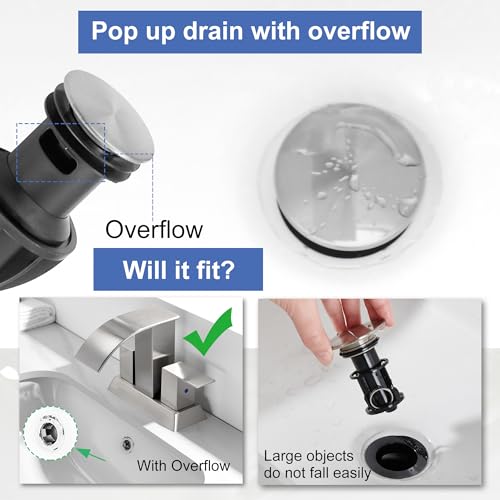 Pop up drain with overflow

Overflow

Will it fit?

With Overflow

Large objects do not fall easily