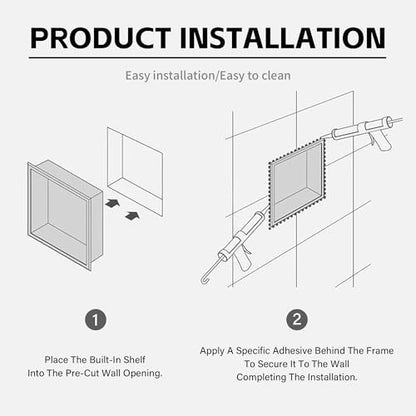 PRODUCT INSTALLATION

Easy installation/Easy to clean

1

Place The Built-In Shelf Into The Pre-Cut Wall Opening.

2

Apply A Specific Adhesive Behind The Frame To Secure It To The Wall Completing The Installation.