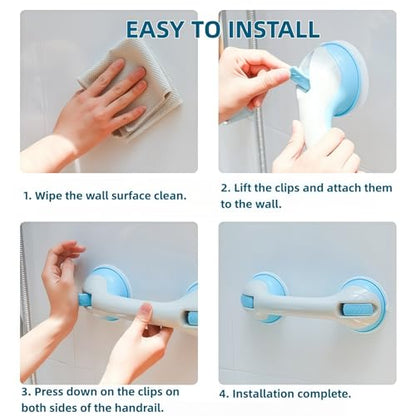 EASY TO INSTALL

1. Wipe the wall surface clean.

2. Lift the clips and attach them to the wall.

3. Press down on the clips on both sides of the handrail.

4. Installation complete.