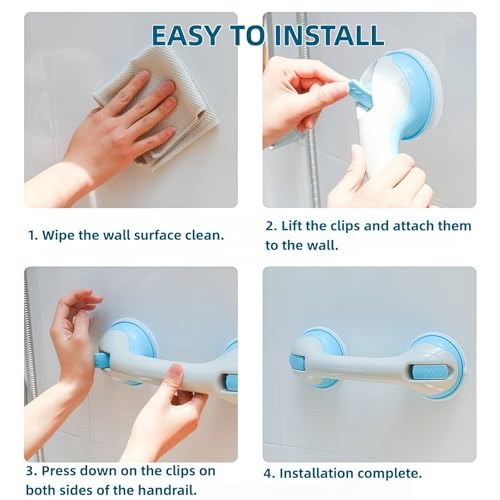 EASY TO INSTALL

1. Wipe the wall surface clean.

2. Lift the clips and attach them to the wall.

3. Press down on the clips on both sides of the handrail.

4. Installation complete.