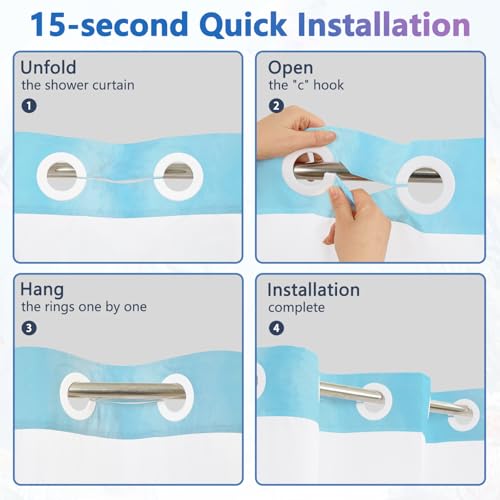 15-second Quick Installation

Unfold
the shower curtain
1

Open
the "c" hook
2

Hang
the rings one by one
3

Installation
complete
4