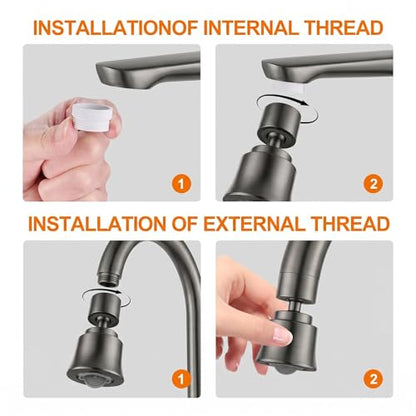 INSTALLATIONOF INTERNAL THREAD

1

2

INSTALLATION OF EXTERNAL THREAD

1

2