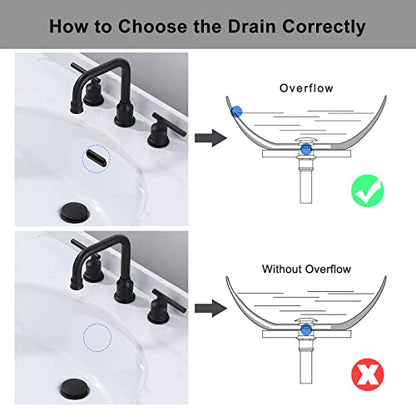 How to Choose the Drain Correctly

Overflow

Without Overflow