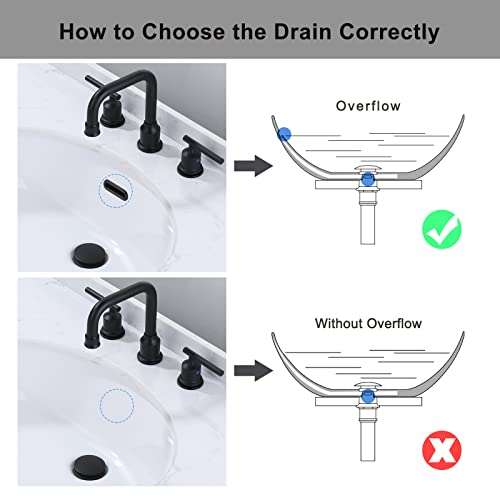 How to Choose the Drain Correctly

Overflow

Without Overflow