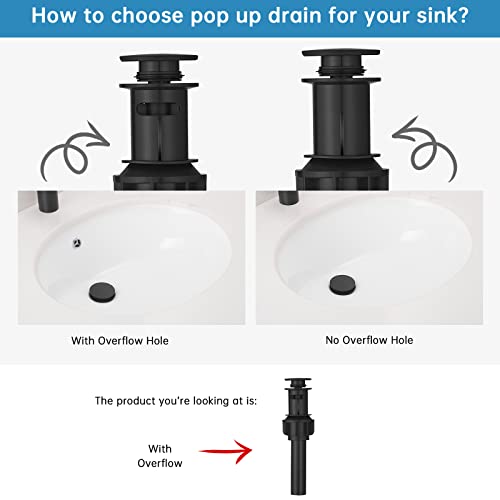 How to choose pop up drain for your sink?

With Overflow Hole

No Overflow Hole

The product you're looking at is:

With Overflow