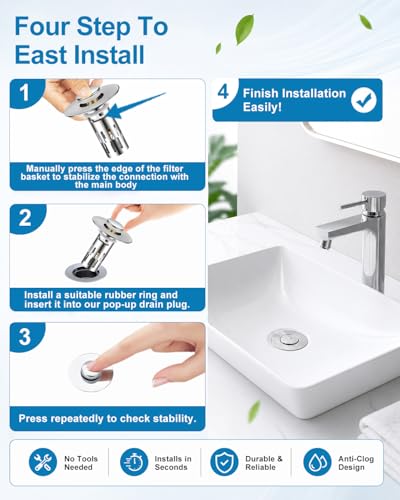 Four Step To East Install

1

Manually press the edge of the filter basket to stabilize the connection with the main body

2

Install a suitable rubber ring and insert it into our pop-up drain plug.

3

Press repeatedly to check stability.

4

Finish Installation Easily!

No Tools Needed

Installs in Seconds

Durable & Reliable

Anti-Clog Design