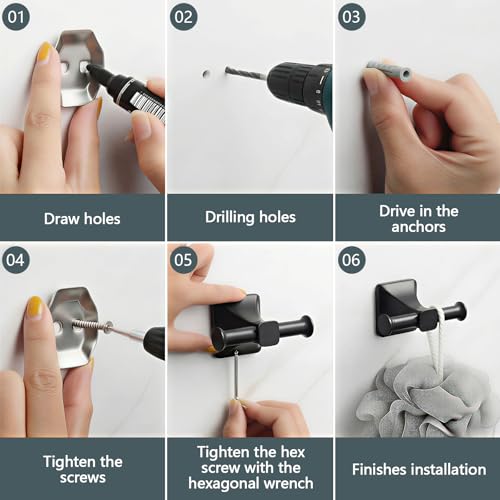 01

Draw holes

02

Drilling holes

03

Drive in the anchors

04

Tighten the screws

05

Tighten the hex screw with the hexagonal wrench

06

Finishes installation