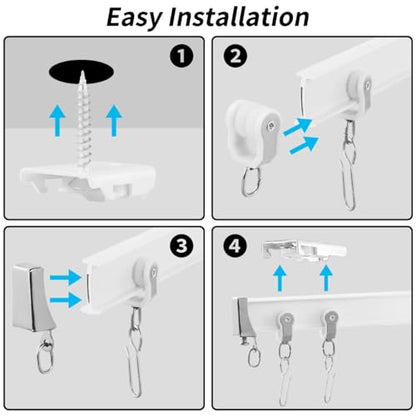 Easy Installation

1

2

3

4