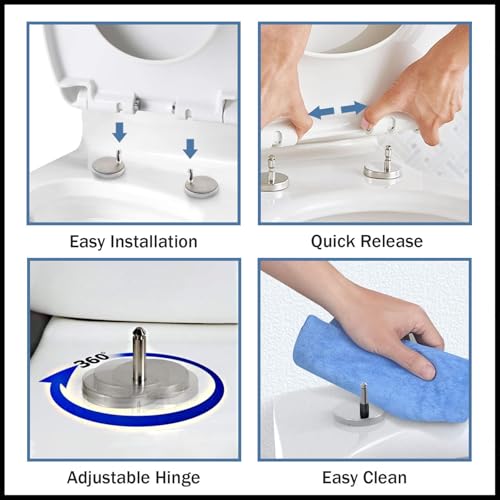 Easy Installation

Quick Release

360°

Adjustable Hinge

Easy Clean