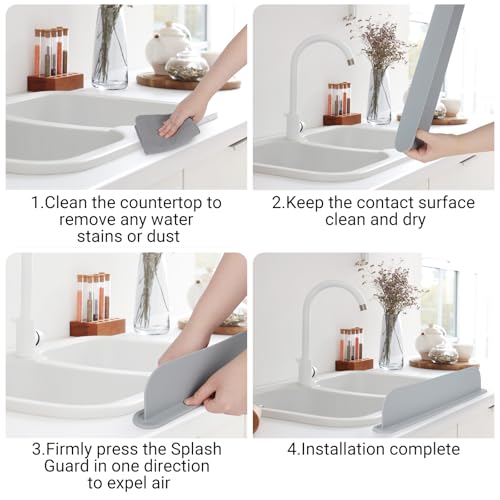 1.Clean the countertop to remove any water stains or dust

2.Keep the contact surface clean and dry

3.Firmly press the Splash Guard in one direction to expel air

4.Installation complete