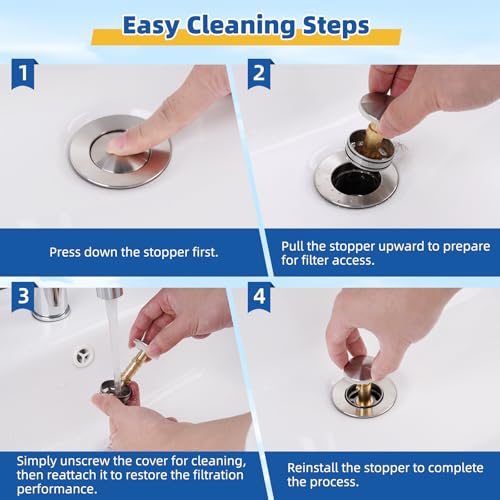 Easy Cleaning Steps

1

Press down the stopper first.

2

Pull the stopper upward to prepare for filter access.

3

Simply unscrew the cover for cleaning, then reattach it to restore the filtration performance.

4

Reinstall the stopper to complete the process.