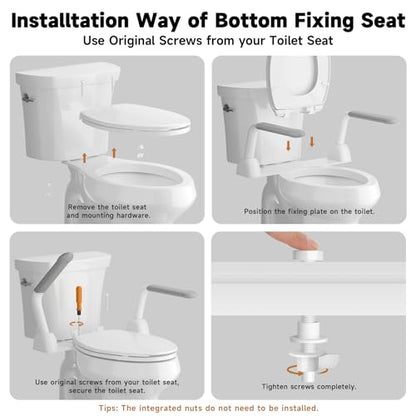 Installtation Way of Bottom Fixing Seat

Use Original Screws from your Toilet Seat

Remove the toilet seat and mounting hardware.

Position the fixing plate on the toilet.

Use original screws from your toilet seat, secure the toilet seat.

Tighten screws completely.

Tips: The integrated nuts do not need to be installed.