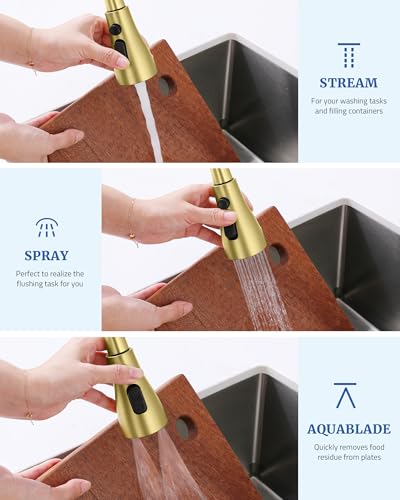 STREAM

For your washing tasks and filling containers

SPRAY

Perfect to realize the flushing task for you

AQUABLADE

Quickly removes food residue from plates