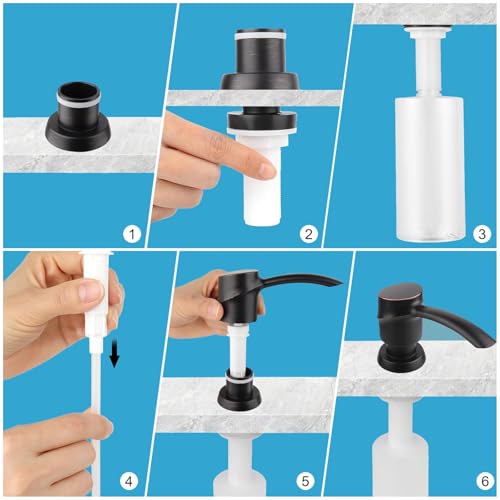 1
2
3
4
5
6