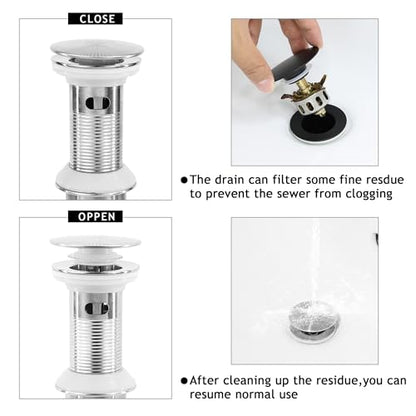 CLOSE

●The drain can filter some fine resdue to prevent the sewer from clogging

OPPEN

●After cleaning up the residue,you can resume normal use