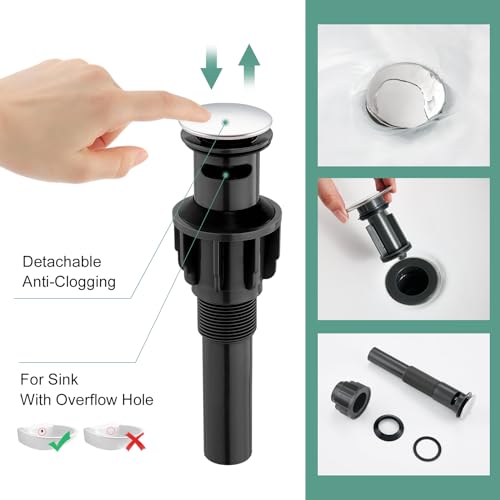 Detachable
Anti-Clogging

For Sink
With Overflow Hole