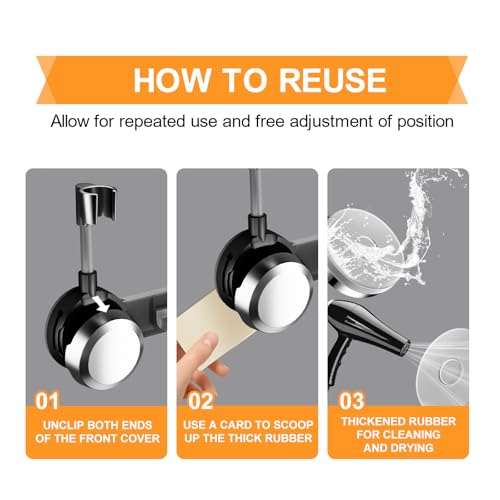 HOW TO REUSE

Allow for repeated use and free adjustment of position

01
UNCLIP BOTH ENDS OF THE FRONT COVER

02
USE A CARD TO SCOOP UP THE THICK RUBBER

03
THICKENED RUBBER FOR CLEANING AND DRYING