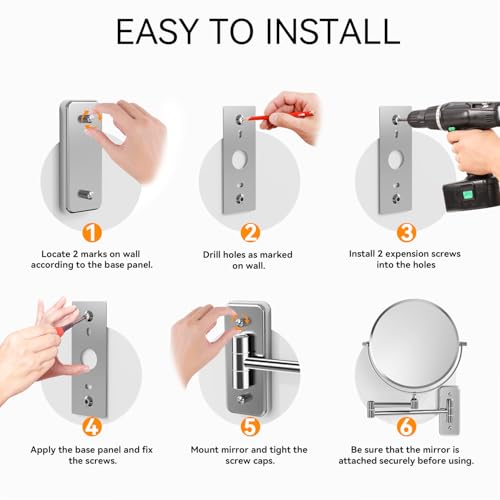 EASY TO INSTALL

1
Locate 2 marks on wall according to the base panel.

2
Drill holes as marked on wall.

3
Install 2 expension screws into the holes

4
Apply the base panel and fix the screws.

5
Mount mirror and tight the screw caps.

6
Be sure that the mirror is attached securely before using.