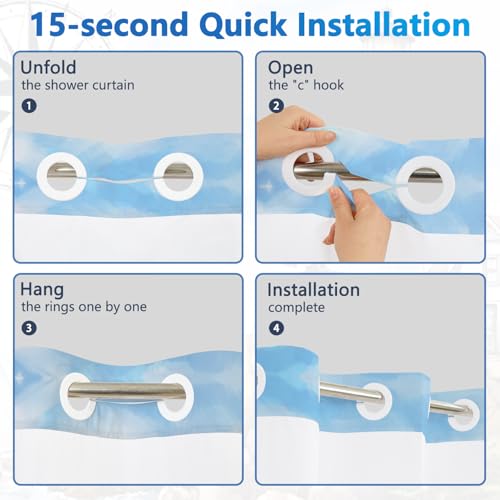 15-second Quick Installation

Unfold
the shower curtain
1

Open
the "c" hook
2

Hang
the rings one by one
3

Installation
complete
4