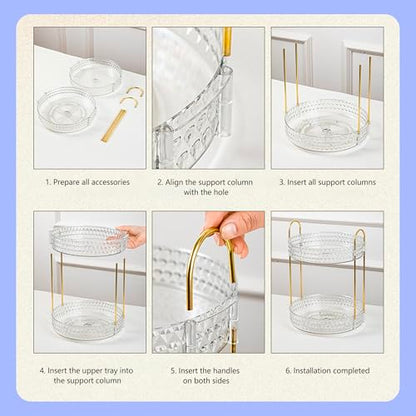 1. Prepare all accessories

2. Align the support column with the hole

3. Insert all support columns

4. Insert the upper tray into the support column

5. Insert the handles on both sides

6. Installation completed