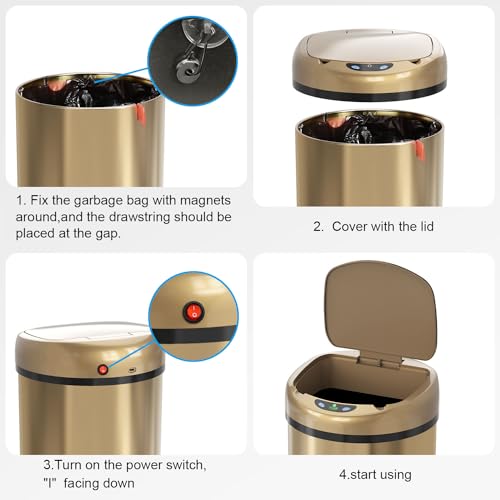 1. Fix the garbage bag with magnets around,and the drawstring should be placed at the gap.

2. Cover with the lid

3.Turn on the power switch, "I" facing down

4.start using