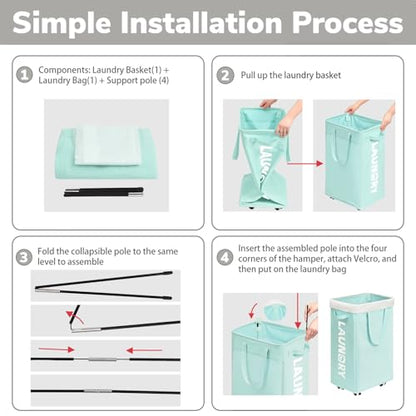 Simple Installation Process

1 Components: Laundry Basket(1) + Laundry Bag(1) + Support pole (4)

2 Pull up the laundry basket

LAUNDRY

LAUNDRY

3 Fold the collapsible pole to the same level to assemble

4 Insert the assembled pole into the four corners of the hamper, attach Velcro, and then put on the laundry bag

LAUNDRY

LAUNDRY