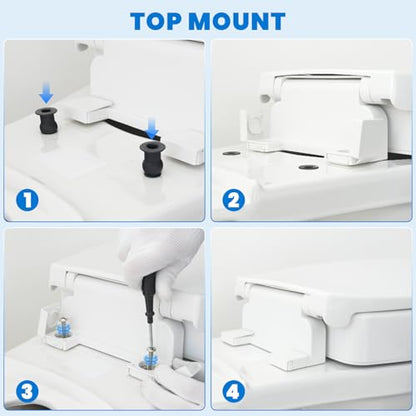 TOP MOUNT

1

2

3

4