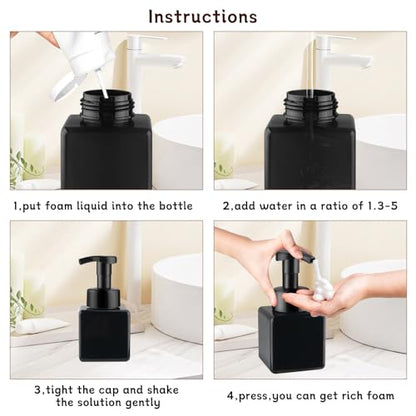 Instructions

1,put foam liquid into the bottle

2,add water in a ratio of 1.3-5

3,tight the cap and shake the solution gently

4,press,you can get rich foam